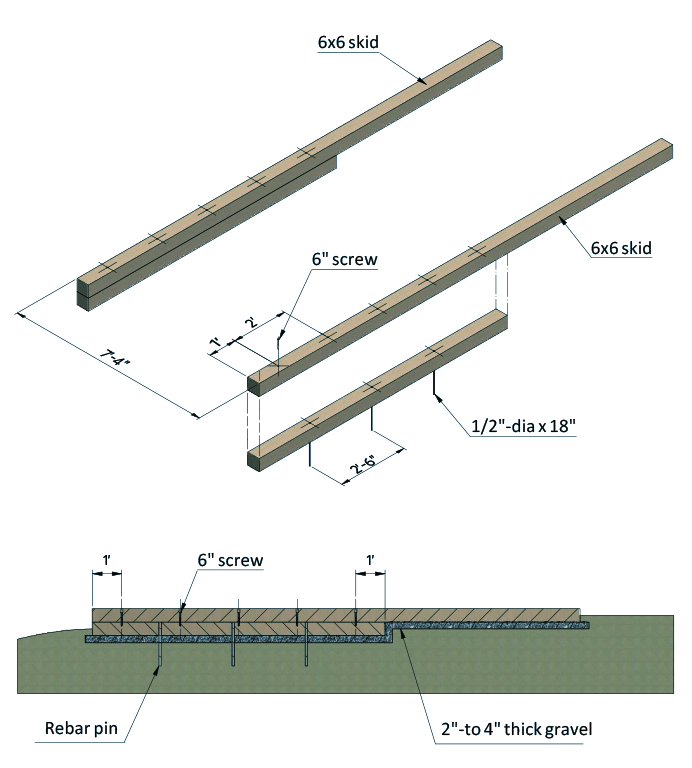 6x6 skid

6x6 skid

6" screw

1'

2'

7'-4"

1/2"-dia x 18"

2'-6"

1'

6" screw

1'

Rebar pin

2"-to 4" thick gravel